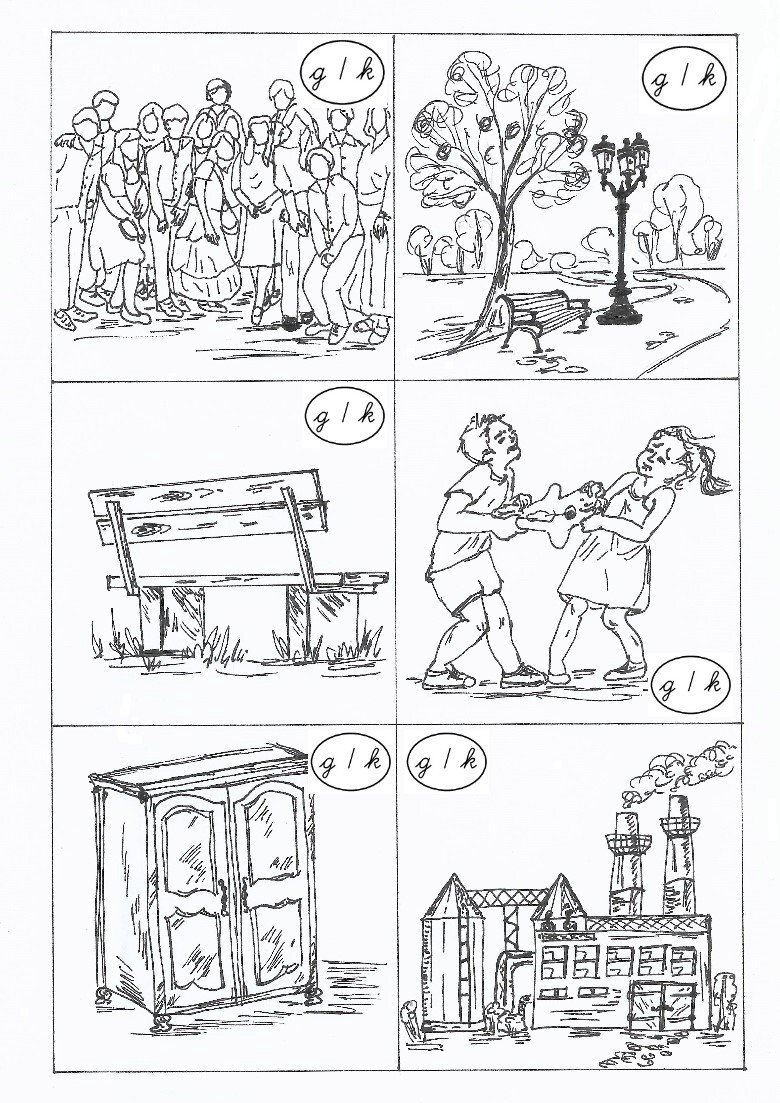 g / k

g / k

g / k

g / k

g / k

g / k